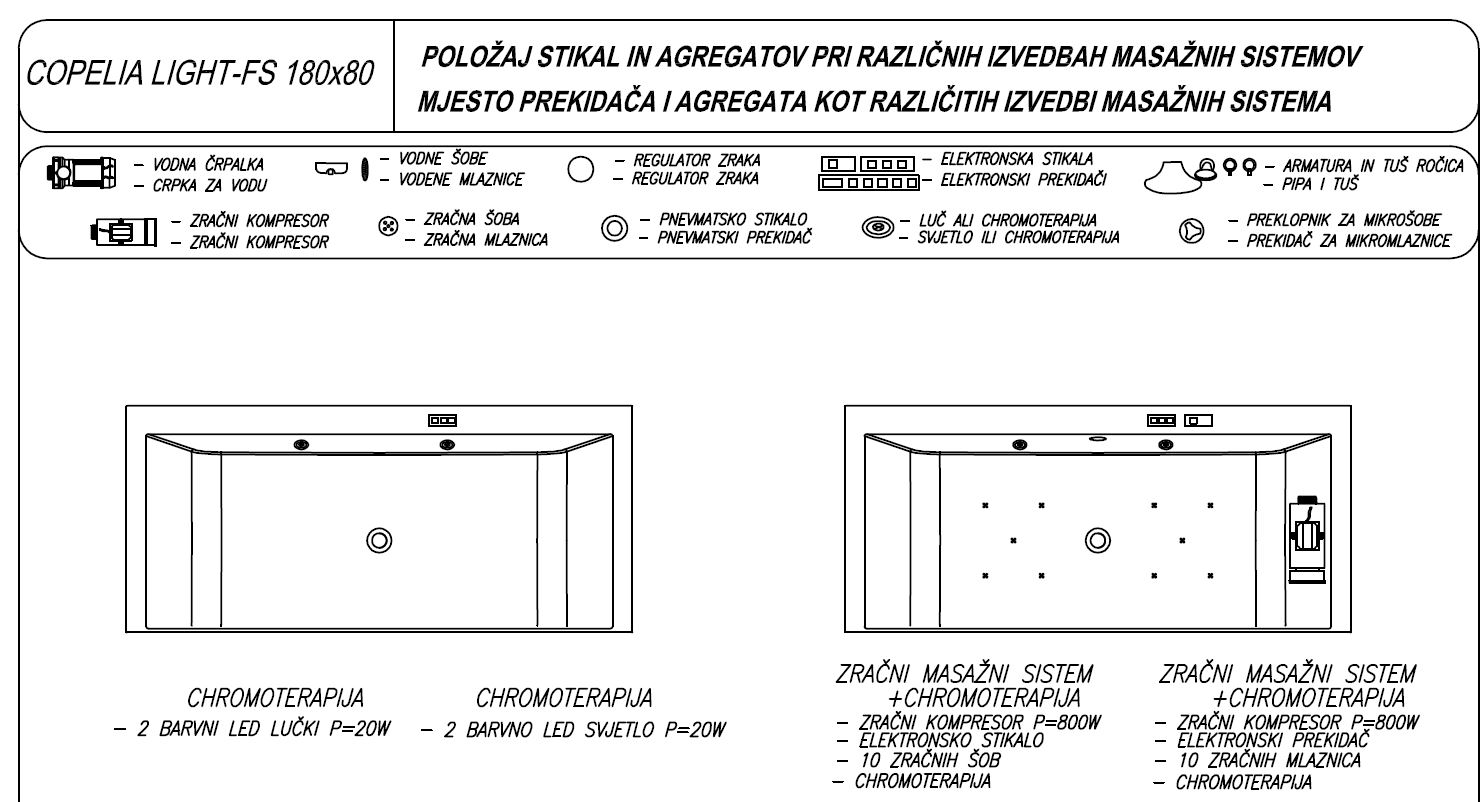 COPELIA LIGHT-FS 180x80

POLOŽAJ STIKAL IN AGREGATOV PRI RAZLIČNIH IZVEDBAH MASAŽNIH SISTEMOV
MJESTO PREKIDAČA I AGREGATA KOT RAZLIČITIH IZVEDBI MASAŽNIH SISTEMA

– VODNA ČRPALKA
– CRPKA ZA VODU

– VODNE ŠOBE
– VODENE MLAZNICE

– REGULATOR ZRAKA
– REGULATOR ZRAKA

– ELEKTRONSKA STIKALA
– ELEKTRONSKI PREKIDAČI

– ARMATURA IN TUŠ ROČICA
– PIPA I TUŠ

– ZRAČNI KOMPRESOR
– ZRAČNI KOMPRESOR

– ZRAČNA ŠOBA
– ZRAČNA MLAZNICA

– PNEVMATSKO STIKALO
– PNEVMATSKI PREKIDAČ

– LUČ ALI CHROMOTERAPIJA
– SVJETLO ILI CHROMOTERAPIJA

– PREKLOPNIK ZA MIKROŠOBE
– PREKIDAČ ZA MIKROMLAZNICE

CHROMOTERAPIJA
– 2 BARVNI LED LUČKI P=20W

CHROMOTERAPIJA
– 2 BARVNO LED SVJETLO P=20W

ZRAČNI MASAŽNI SISTEM
+CHROMOTERAPIJA
– ZRAČNI KOMPRESOR P=800W
– ELEKTRONSKO STIKALO
– 10 ZRAČNIH ŠOB
– CHROMOTERAPIJA

ZRAČNI MASAŽNI SISTEM
+CHROMOTERAPIJA
– ZRAČNI KOMPRESOR P=800W
– ELEKTRONSKI PREKIDAČ
– 10 ZRAČNIH MLAZNICA
– CHROMOTERAPIJA