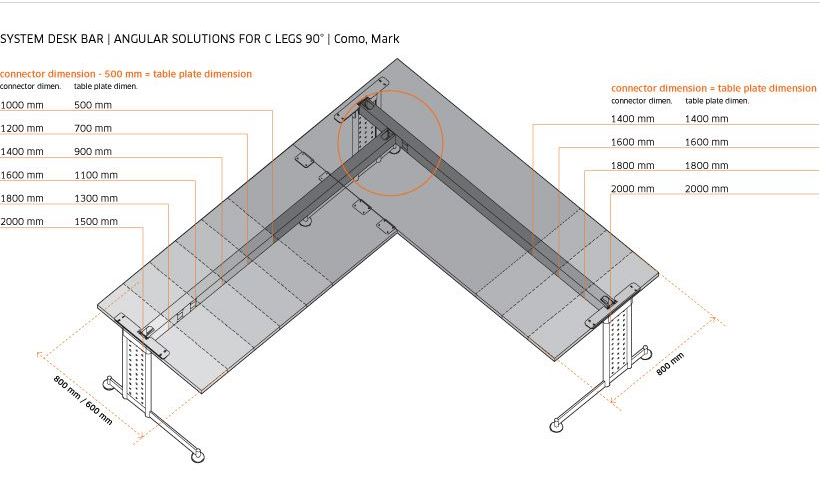 SYSTEM DESK BAR | ANGULAR SOLUTIONS FOR C LEGS 90° | Como, Mark

connector dimension - 500 mm = table plate dimension

| connector dimen. | table plate dimen. |
|---|---|
| 1000 mm | 500 mm |
| 1200 mm | 700 mm |
| 1400 mm | 900 mm |
| 1600 mm | 1100 mm |
| 1800 mm | 1300 mm |
| 2000 mm | 1500 mm |

connector dimension = table plate dimension

| connector dimen. | table plate dimen. |
|---|---|
| 1400 mm | 1400 mm |
| 1600 mm | 1600 mm |
| 1800 mm | 1800 mm |
| 2000 mm | 2000 mm |

800 mm / 600 mm

800 mm